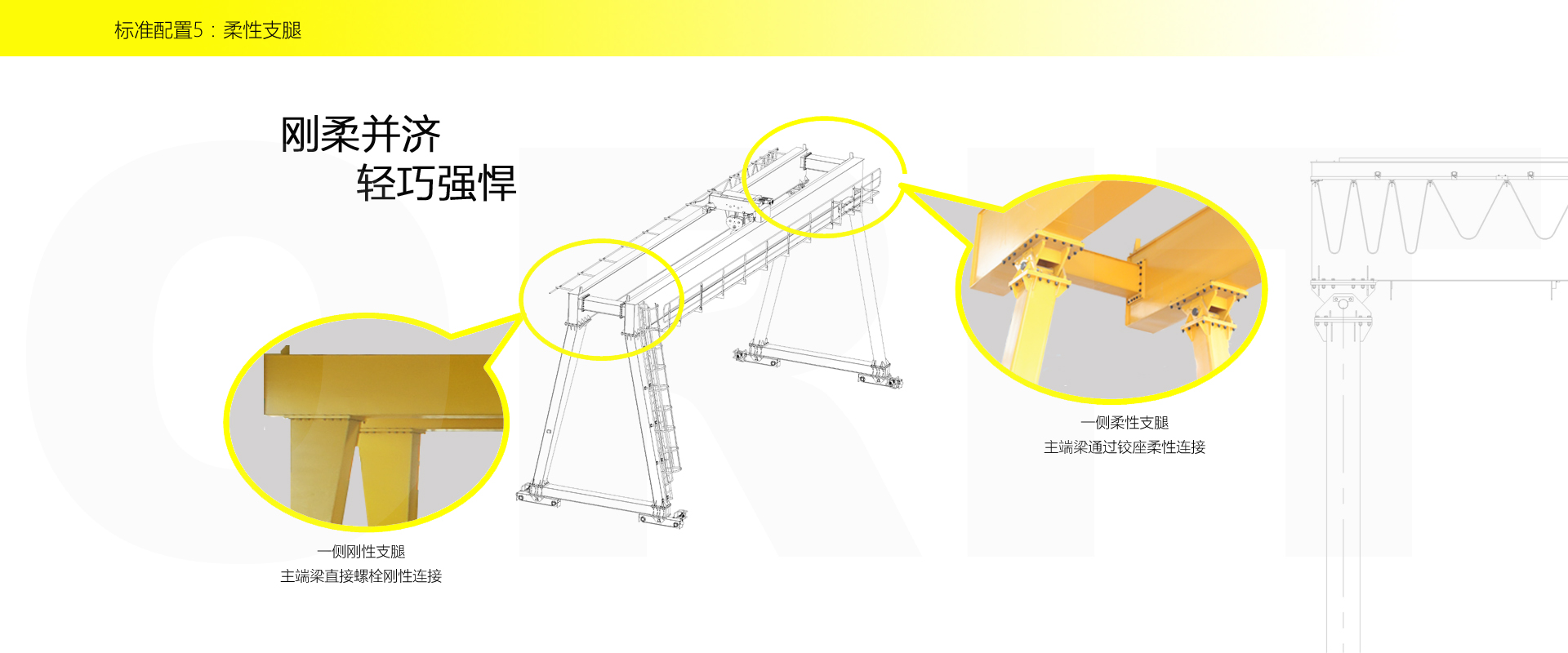 标准配置5：柔性支腿

刚柔并济
轻巧强悍

一侧柔性支腿
主端梁通过铰座柔性连接

一侧刚性支腿
主端梁直接螺栓刚性连接